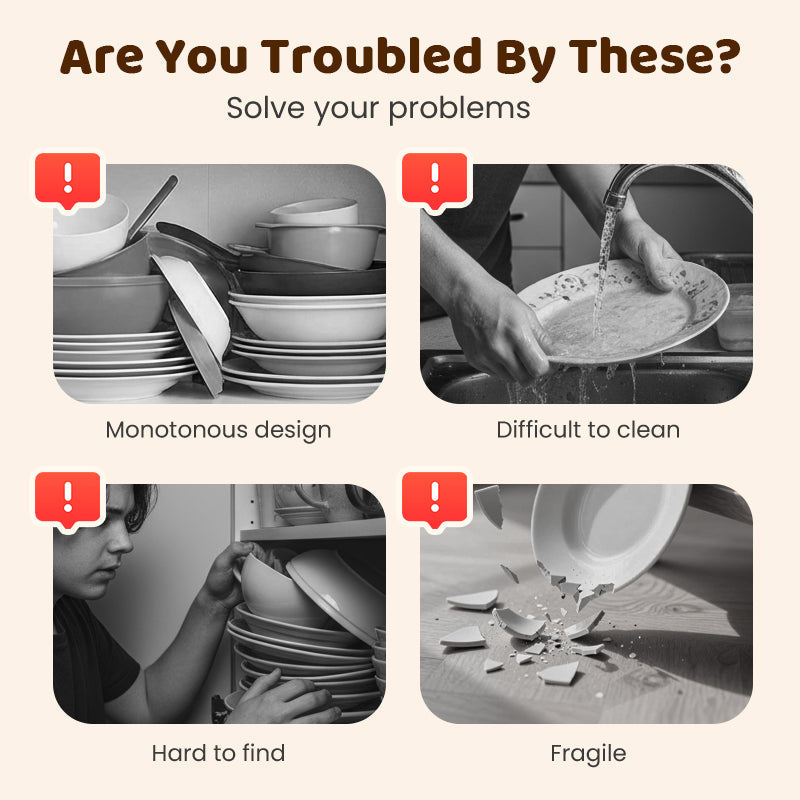 Are You Troubled By These?
Solve your problems

!

Monotonous design

!

Difficult to clean

!

Hard to find

!

Fragile