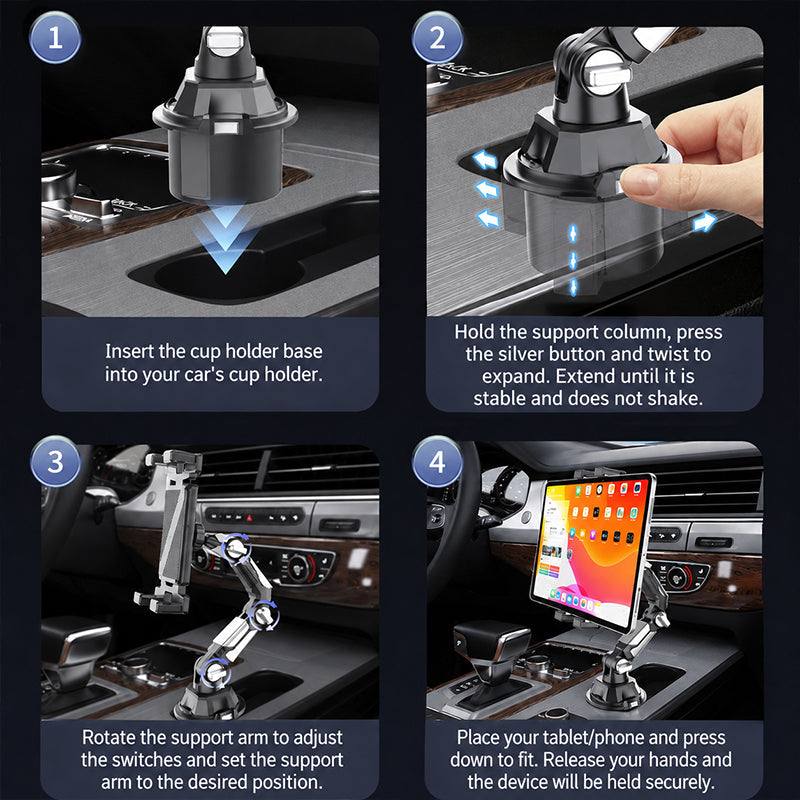 1

Insert the cup holder base into your car's cup holder.

2

Hold the support column, press the silver button and twist to expand. Extend until it is stable and does not shake.

3

Rotate the support arm to adjust the switches and set the support arm to the desired position.

4

Place your tablet/phone and press down to fit. Release your hands and the device will be held securely.