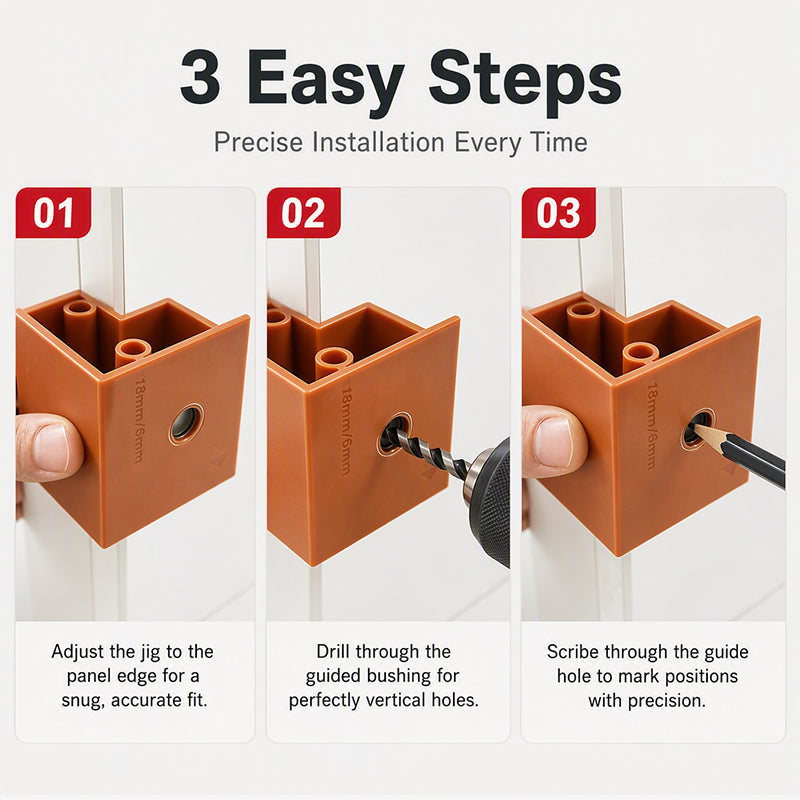 3 Easy Steps

Precise Installation Every Time

01

18mm/6mm

Adjust the jig to the panel edge for a snug, accurate fit.

02

18mm/6mm

Drill through the guided bushing for perfectly vertical holes.

03

18mm/6mm

Scribe through the guide hole to mark positions with precision.